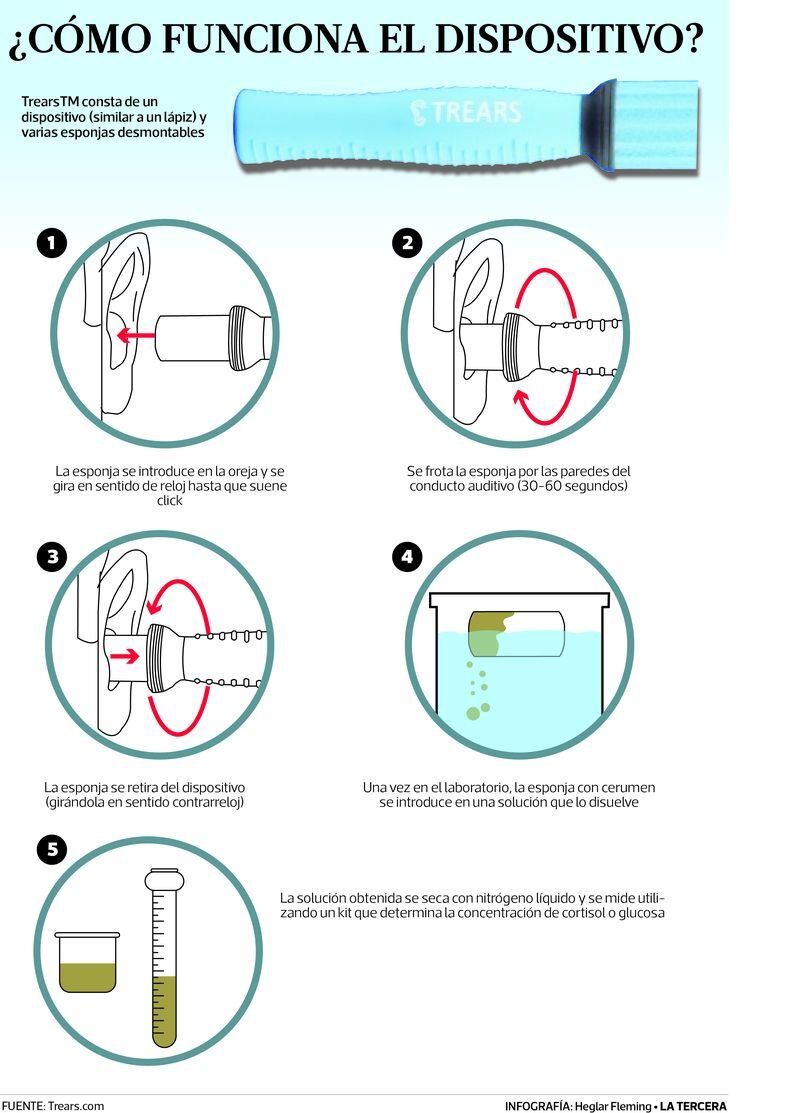 ¿CÓMO FUNCIONA EL DISPOSITIVO?

TrearsTM consta de un dispositivo (similar a un lápiz) y varias esponjas desmontables

TREARS

1

La esponja se introduce en la oreja y se gira en sentido de reloj hasta que suene click

2

Se frota la esponja por las paredes del conducto auditivo (30-60 segundos)

3

La esponja se retira del dispositivo (girándola en sentido contrarreloj)

4

Una vez en el laboratorio, la esponja con cerumen se introduce en una solución que lo disuelve

5

La solución obtenida se seca con nitrógeno líquido y se mide utilizando un kit que determina la concentración de cortisol o glucosa

FUENTE: Trears.com

INFOGRAFÍA: Heglar Fleming • LA TERCERA