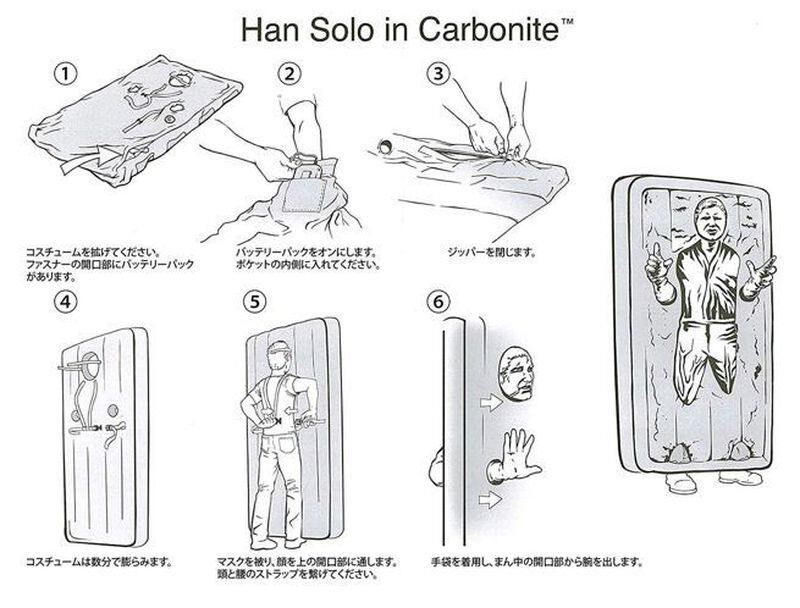 Han Solo in Carbonite™

①

コスチュームを拡げてください。ファスナーの開口部にバッテリーパックがあります。

②

バッテリーパックをオンにします。ポケットの内側に入れてください。

③

ジッパーを閉じます。

④

コスチュームは数分で膨らみます。

⑤

マスクを被り、顔を上の開口部に通します。頭と腰のストラップを繋げてください。

⑥

手袋を着用し、まん中の開口部から腕を出します。