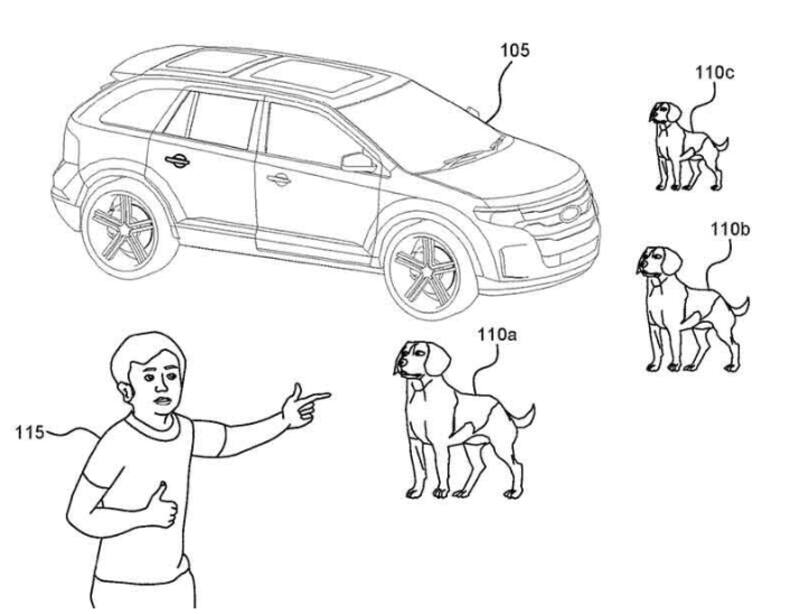 105

110c

110b

110a

115