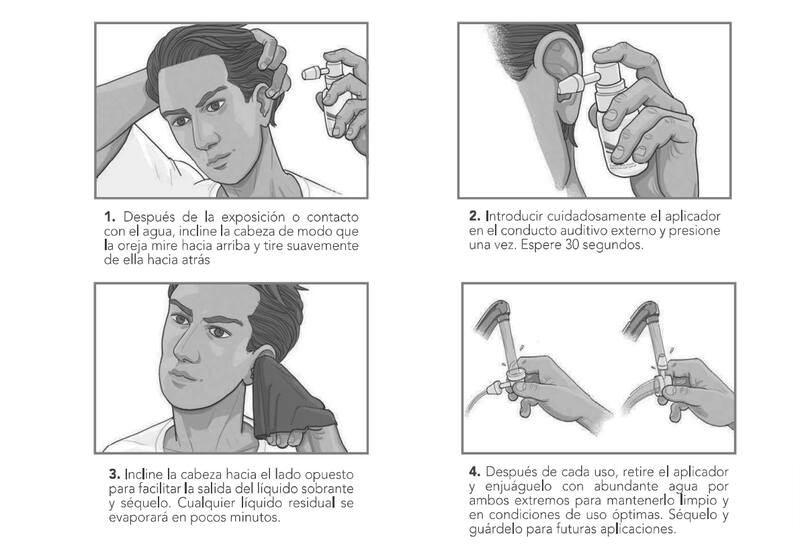 1. Después de la exposición o contacto con el agua, incline la cabeza de modo que la oreja mire hacia arriba y tire suavemente de ella hacia atrás

2. Introducir cuidadosamente el aplicador en el conducto auditivo externo y presione una vez. Espere 30 segundos.

3. Incline la cabeza hacia el lado opuesto para facilitar la salida del líquido sobrante y séquelo. Cualquier líquido residual se evaporará en pocos minutos.

4. Después de cada uso, retire el aplicador y enjuáguelo con abundante agua por ambos extremos para mantenerlo limpio y en condiciones de uso óptimas. Séquelo y guárdelo para futuras aplicaciones.