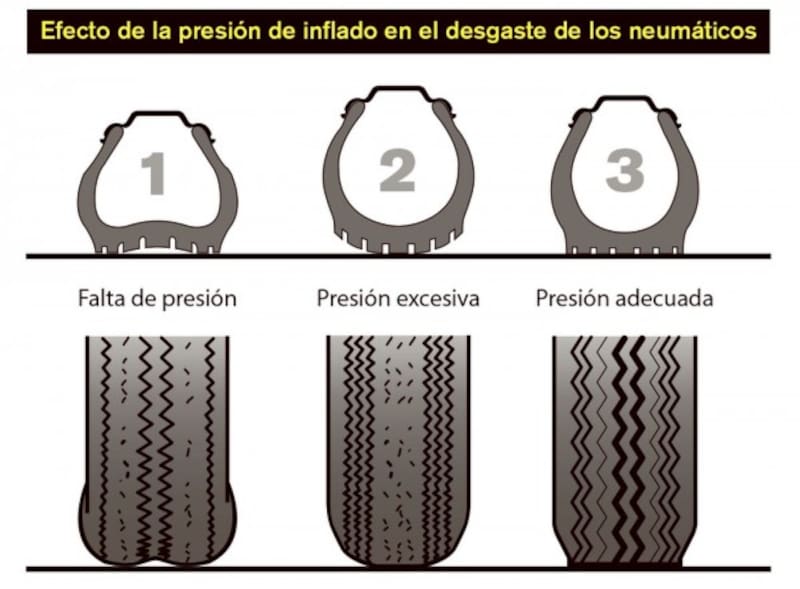 Efecto de la presión de inflado en el desgaste de los neumáticos

1

2

3

Falta de presión

Presión excesiva

Presión adecuada