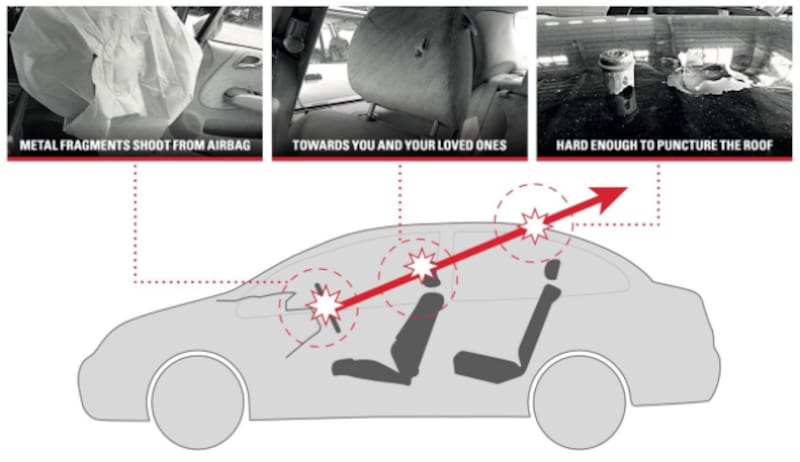 METAL FRAGMENTS SHOOT FROM AIRBAG

TOWARDS YOU AND YOUR LOVED ONES

HARD ENOUGH TO PUNCTURE THE ROOF