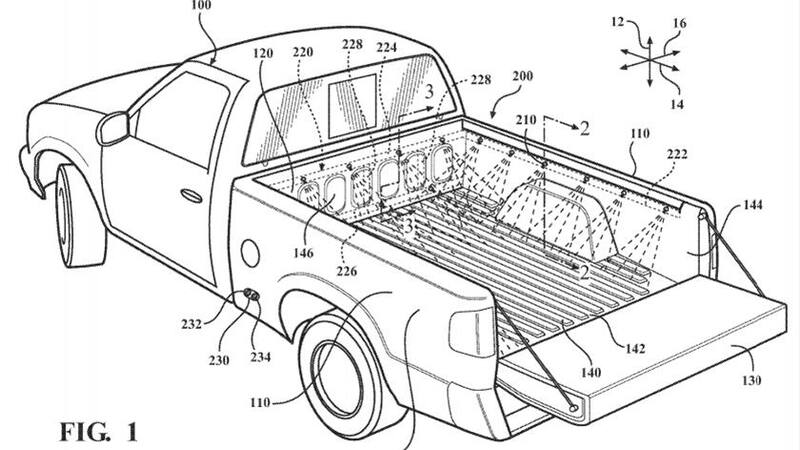 100
120
220
228
224
228
3
200
12
16
14
210
2
110
222
144
146
3
226
2
232
230
234
110
140
142
130
FIG. 1