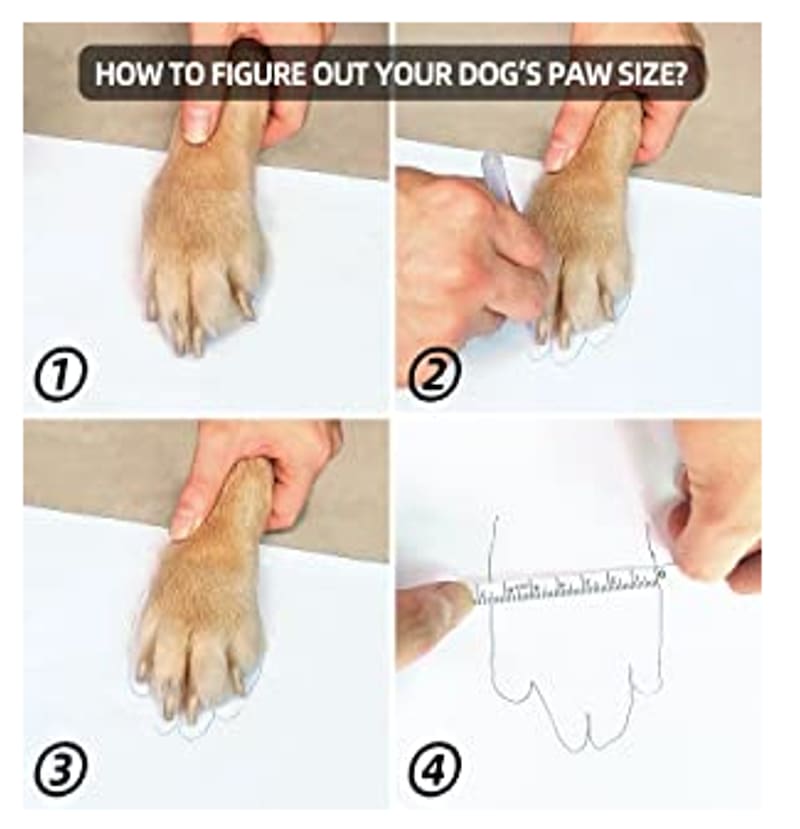 HOW TO FIGURE OUT YOUR DOG'S PAW SIZE?

①

②

③

④