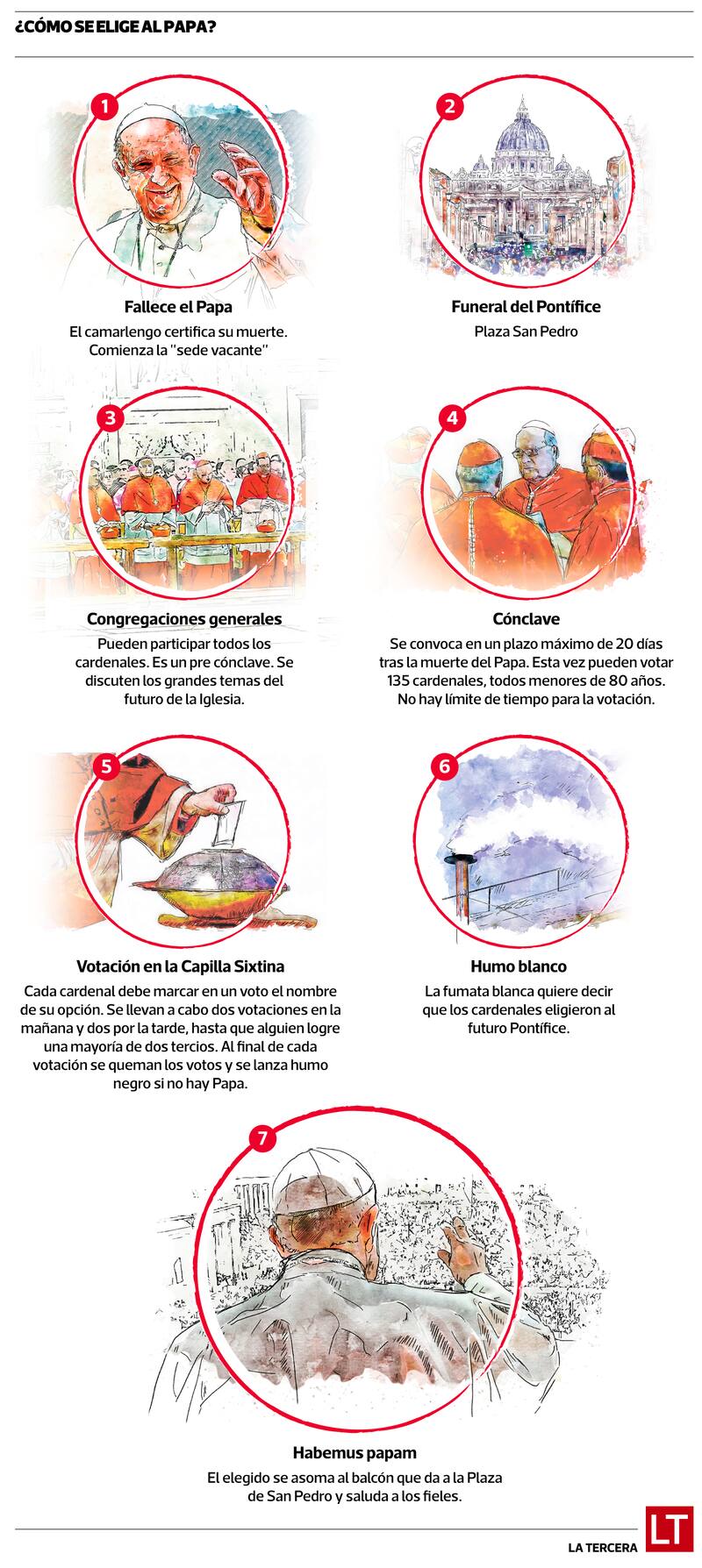 ¿CÓMO SE ELIGE AL PAPA?

1

Fallece el Papa

El camarlengo certifica su muerte. Comienza la "sede vacante"

2

Funeral del Pontífice

Plaza San Pedro

3

Congregaciones generales

Pueden participar todos los cardenales. Es un pre cónclave. Se discuten los grandes temas del futuro de la Iglesia.

4

Cónclave

Se convoca en un plazo máximo de 20 días tras la muerte del Papa. Esta vez pueden votar 135 cardenales, todos menores de 80 años. No hay límite de tiempo para la votación.

5

Votación en la Capilla Sixtina

Cada cardenal debe marcar en un voto el nombre de su opción. Se llevan a cabo dos votaciones en la mañana y dos por la tarde, hasta que alguien logre una mayoría de dos tercios. Al final de cada votación se queman los votos y se lanza humo negro si no hay Papa.

6

Humo blanco

La fumata blanca quiere decir que los cardenales eligieron al futuro Pontífice.

7

Habemus papam

El elegido se asoma al balcón que da a la Plaza de San Pedro y saluda a los fieles.

LA TERCERA LT