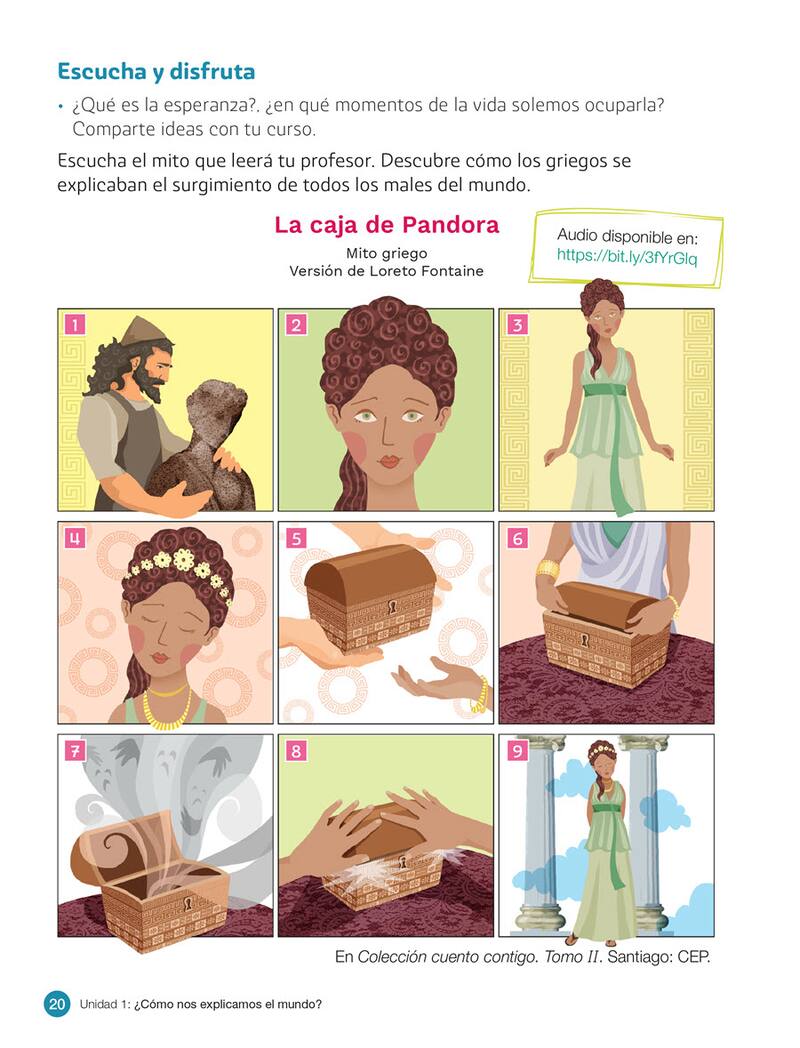 Escucha y disfruta

• ¿Qué es la esperanza?. ¿en qué momentos de la vida solemos ocuparla? Comparte ideas con tu curso.

Escucha el mito que leerá tu profesor. Descubre cómo los griegos se explicaban el surgimiento de todos los males del mundo.

La caja de Pandora

Mito griego
Versión de Loreto Fontaine

Audio disponible en:
https://bit.ly/3fYrGlq

1

2

3

4

5

6

7

8

9

En Colección cuento contigo. Tomo II. Santiago: CEP.

20 Unidad 1: ¿Cómo nos explicamos el mundo?