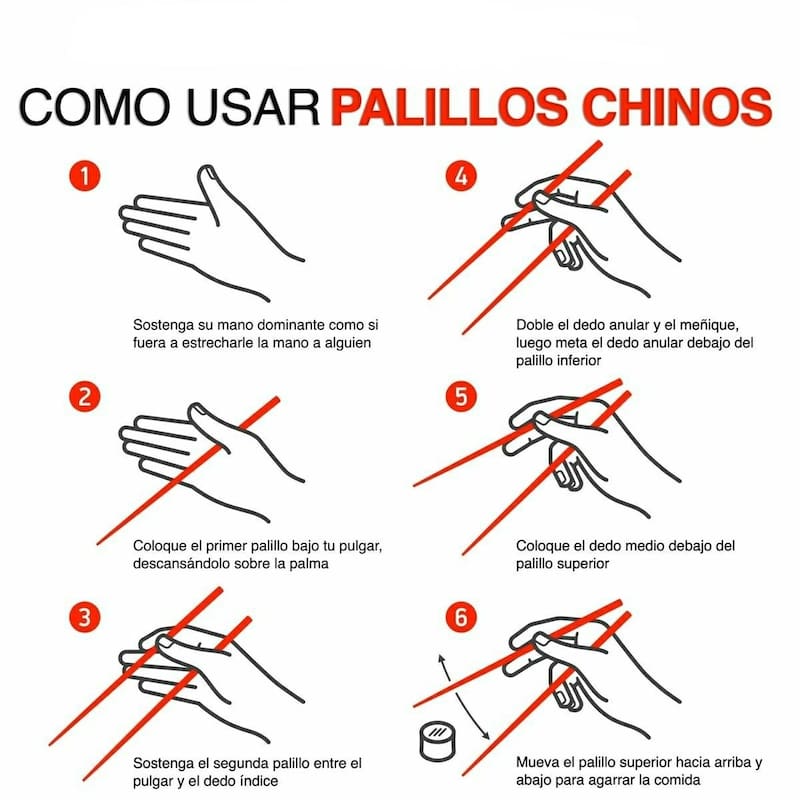 COMO USAR PALILLOS CHINOS

1

Sostenga su mano dominante como si fuera a estrecharle la mano a alguien

2

Coloque el primer palillo bajo tu pulgar, descansándolo sobre la palma

3

Sostenga el segunda palillo entre el pulgar y el dedo índice

4

Doble el dedo anular y el meñique, luego meta el dedo anular debajo del palillo inferior

5

Coloque el dedo medio debajo del palillo superior

6

Mueva el palillo superior hacia arriba y abajo para agarrar la comida