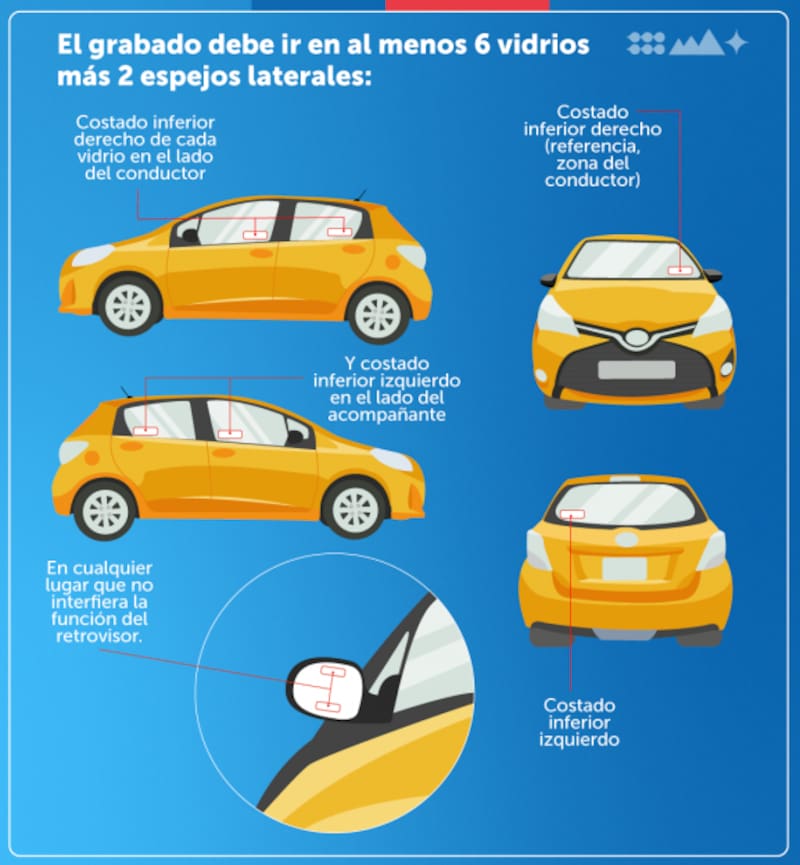 El grabado debe ir en al menos 6 vidrios más 2 espejos laterales:

Costado inferior derecho de cada vidrio en el lado del conductor

Costado inferior derecho (referencia, zona del conductor)

Y costado inferior izquierdo en el lado del acompañante

En cualquier lugar que no interfiera la función del retrovisor.

Costado inferior izquierdo