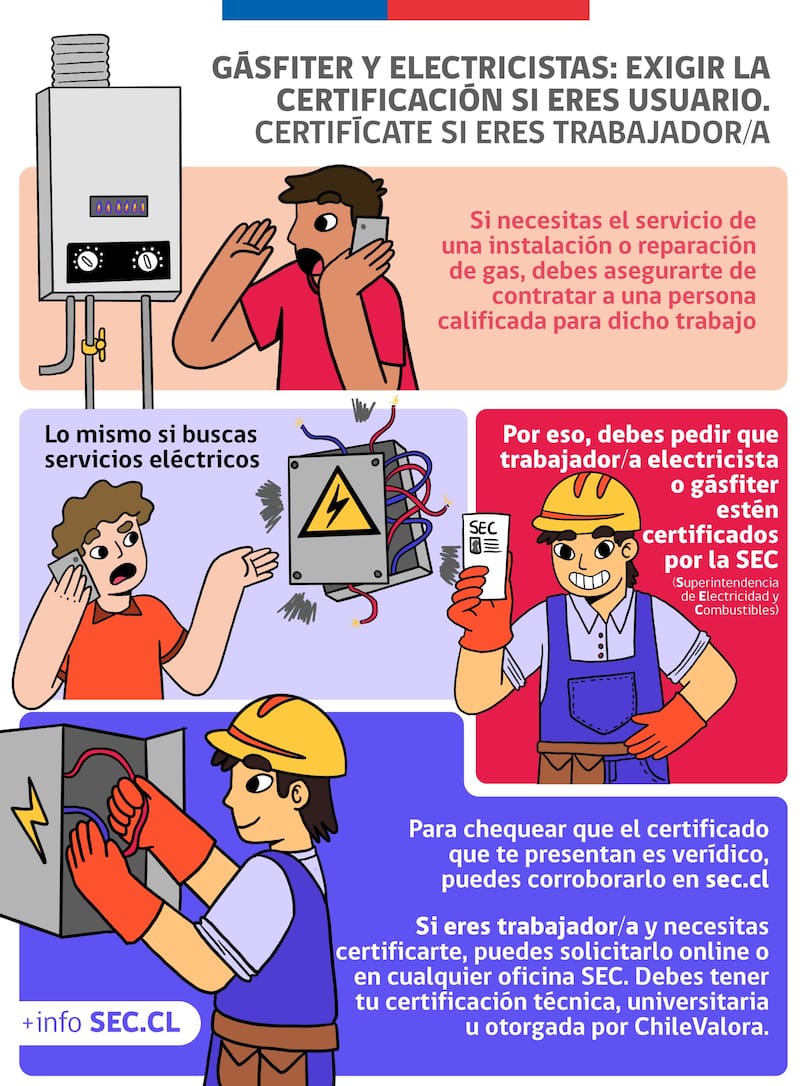 GÁSFITER Y ELECTRICISTAS: EXIGIR LA CERTIFICACIÓN SI ERES USUARIO. CERTIFÍCATE SI ERES TRABAJADOR/A

Si necesitas el servicio de una instalación o reparación de gas, debes asegurarte de contratar a una persona calificada para dicho trabajo

Lo mismo si buscas servicios eléctricos

Por eso, debes pedir que trabajador/a electricista o gásfiter estén certificados por la SEC

(Superintendencia de Electricidad y Combustibles)

SEC

Para chequear que el certificado que te presentan es verídico, puedes corroborarlo en sec.cl

Si eres trabajador/a y necesitas certificarte, puedes solicitarlo online o en cualquier oficina SEC. Debes tener tu certificación técnica, universitaria u otorgada por ChileValora.

+info SEC.CL